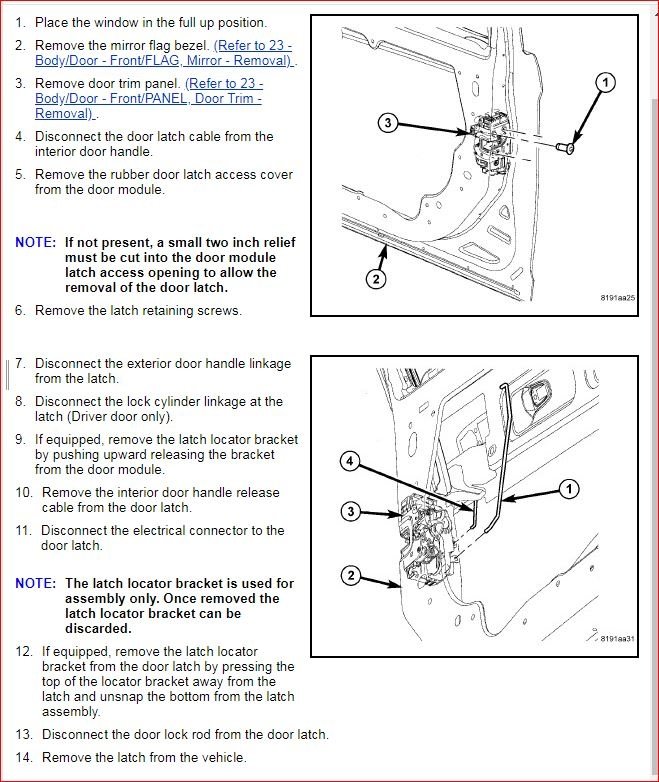 1. Place the window in the full up position.

2. Remove the mirror flag bezel. (Refer to 23 - Body/Door - Front/FLAG, Mirror - Removal) .

3. Remove door trim panel. (Refer to 23 - Body/Door - Front/PANEL, Door Trim - Removal) .

4. Disconnect the door latch cable from the interior door handle.

5. Remove the rubber door latch access cover from the door module.

NOTE: If not present, a small two inch relief must be cut into the door module latch access opening to allow the removal of the door latch.

6. Remove the latch retaining screws.

1

3

2

8191aa25

7. Disconnect the exterior door handle linkage from the latch.

8. Disconnect the lock cylinder linkage at the latch (Driver door only).

9. If equipped, remove the latch locator bracket by pushing upward releasing the bracket from the door module.

10. Remove the interior door handle release cable from the door latch.

11. Disconnect the electrical connector to the door latch.

NOTE: The latch locator bracket is used for assembly only. Once removed the latch locator bracket can be discarded.

12. If equipped, remove the latch locator bracket from the door latch by pressing the top of the locator bracket away from the latch and unsnap the bottom from the latch assembly.

13. Disconnect the door lock rod from the door latch.

14. Remove the latch from the vehicle.

4

1

3

2

8191aa31