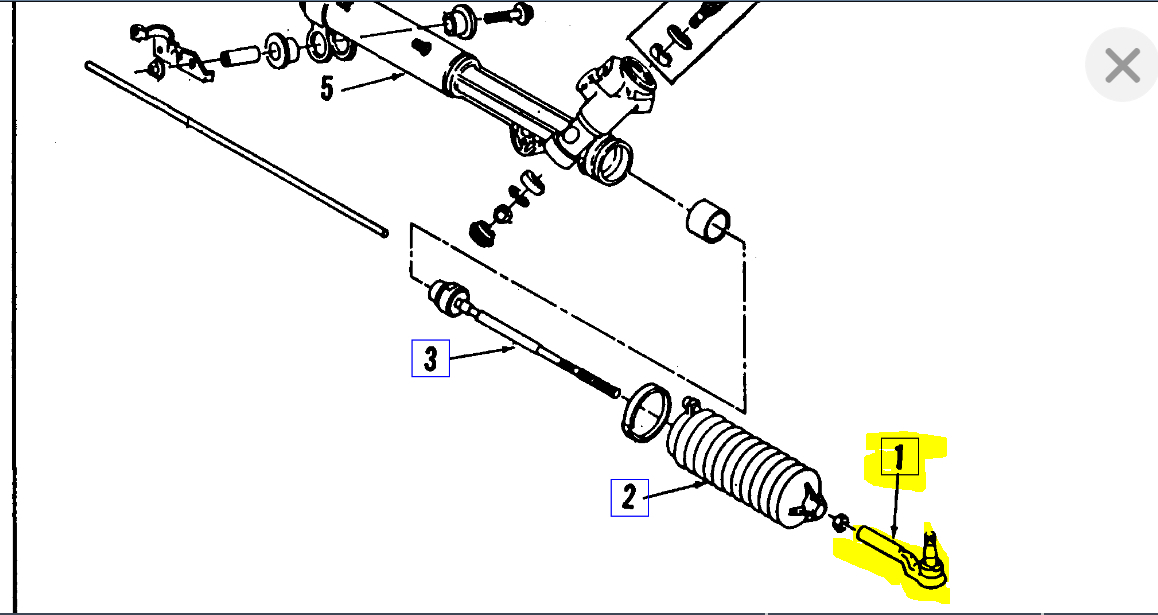 5
3
2
1