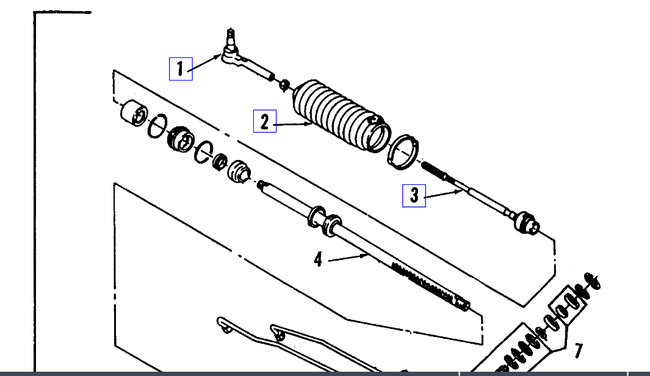 1
2
3
4
7