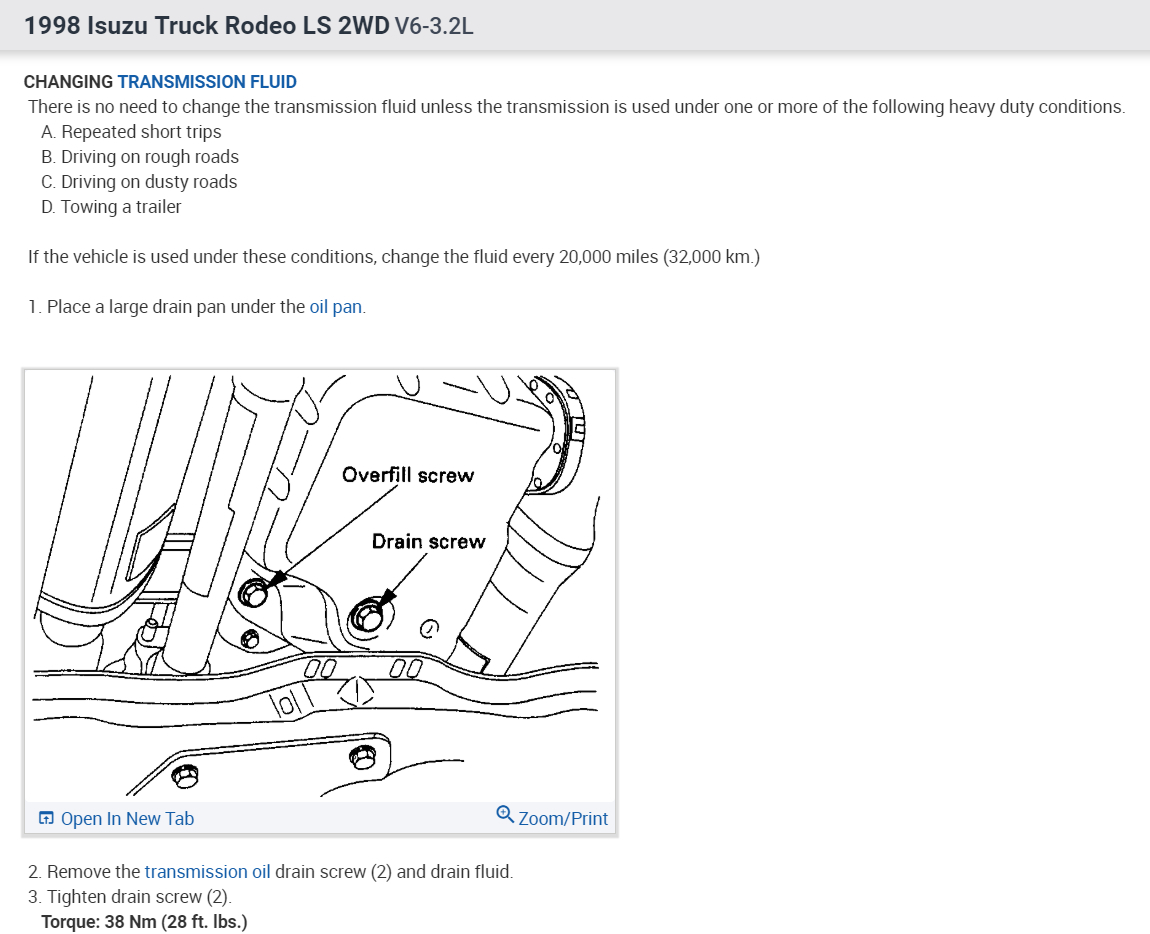 1998 Isuzu Truck Rodeo LS 2WD V6-3.2L

CHANGING TRANSMISSION FLUID
There is no need to change the transmission fluid unless the transmission is used under one or more of the following heavy duty conditions.
A. Repeated short trips
B. Driving on rough roads
C. Driving on dusty roads
D. Towing a trailer

If the vehicle is used under these conditions, change the fluid every 20,000 miles (32,000 km.)

1. Place a large drain pan under the oil pan.

Overfill screw
Drain screw

Open In New Tab
Zoom/Print

2. Remove the transmission oil drain screw (2) and drain fluid.
3. Tighten drain screw (2).
Torque: 38 Nm (28 ft. lbs.)