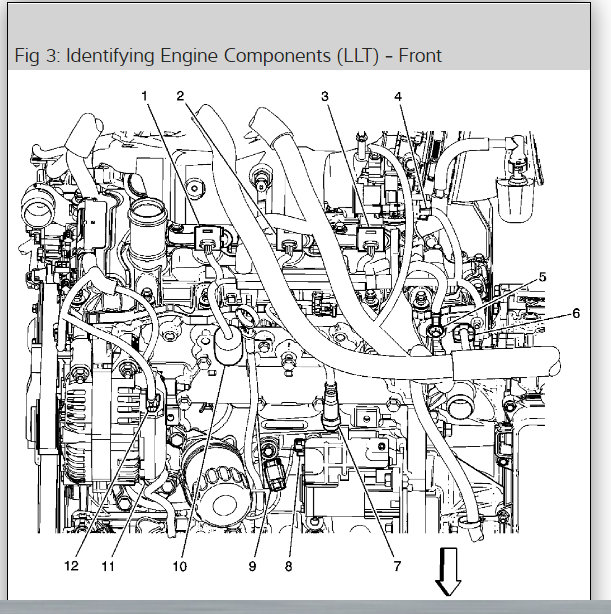 Fig 3: Identifying Engine Components (LLT) - Front

1
2
3
4
5
6
12
11
10
9
8
7