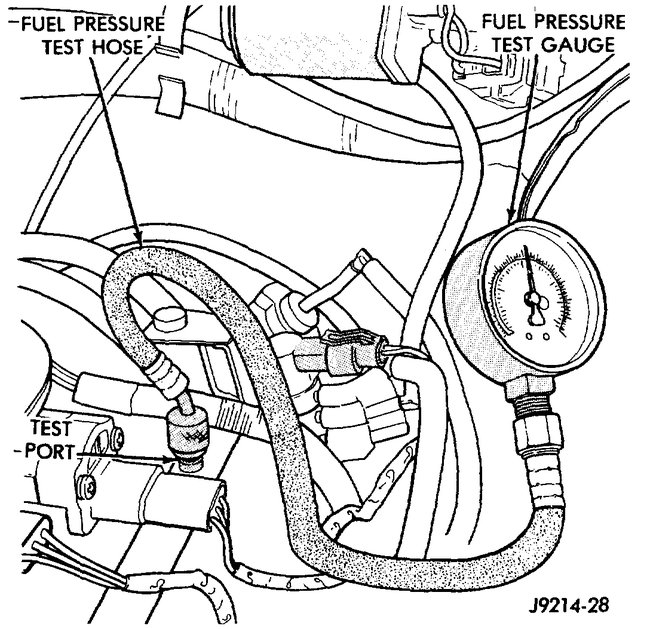 FUEL PRESSURE TEST HOSE

FUEL PRESSURE TEST GAUGE

TEST PORT

J9214-28