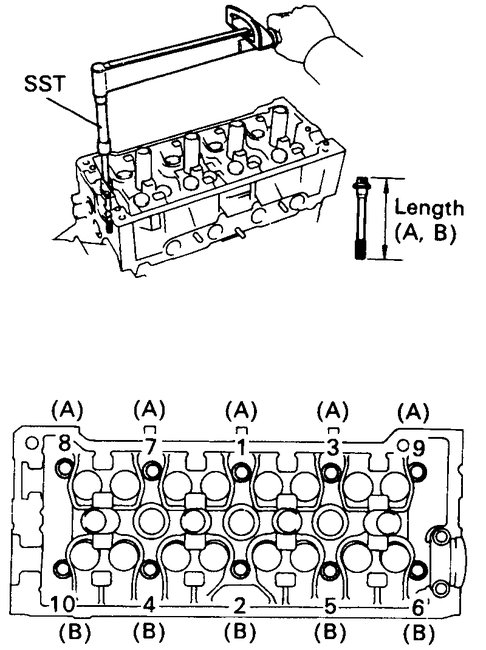 SST

Length (A, B)

(A) (A) (A) (A) (A)

8 7 1 3 9

10 4 2 5 6

(B) (B) (B) (B) (B)