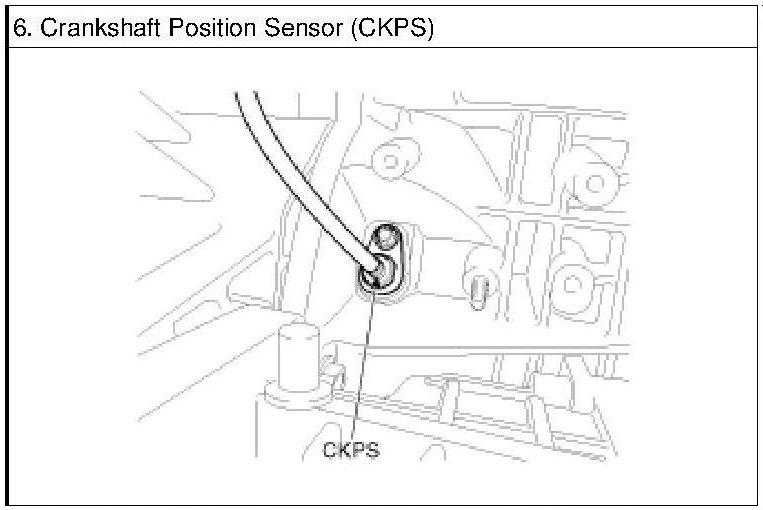 6. Crankshaft Position Sensor (CKPS)

CKPS