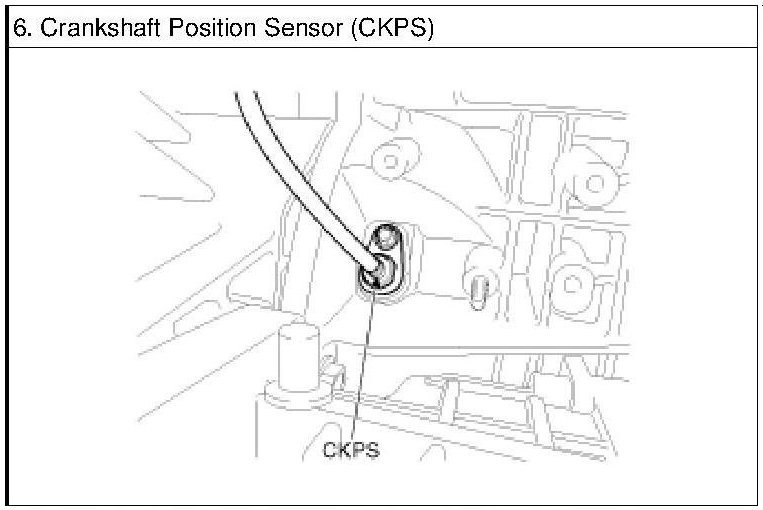 6. Crankshaft Position Sensor (CKPS)

CKPS