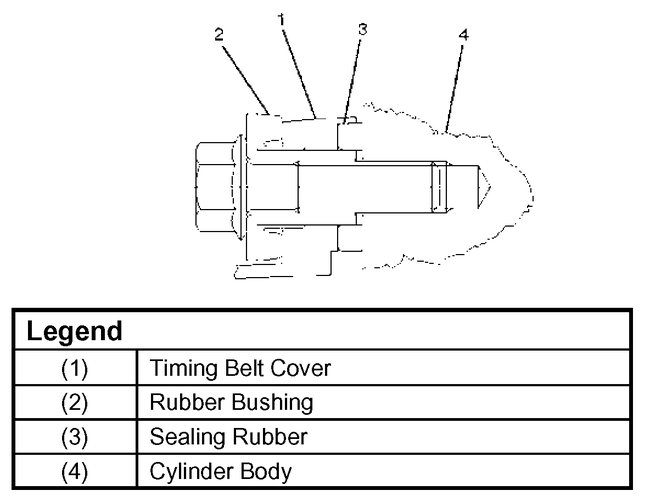 2 1 3 4

| Legend | |
|---|---|
| (1) | Timing Belt Cover |
| (2) | Rubber Bushing |
| (3) | Sealing Rubber |
| (4) | Cylinder Body |