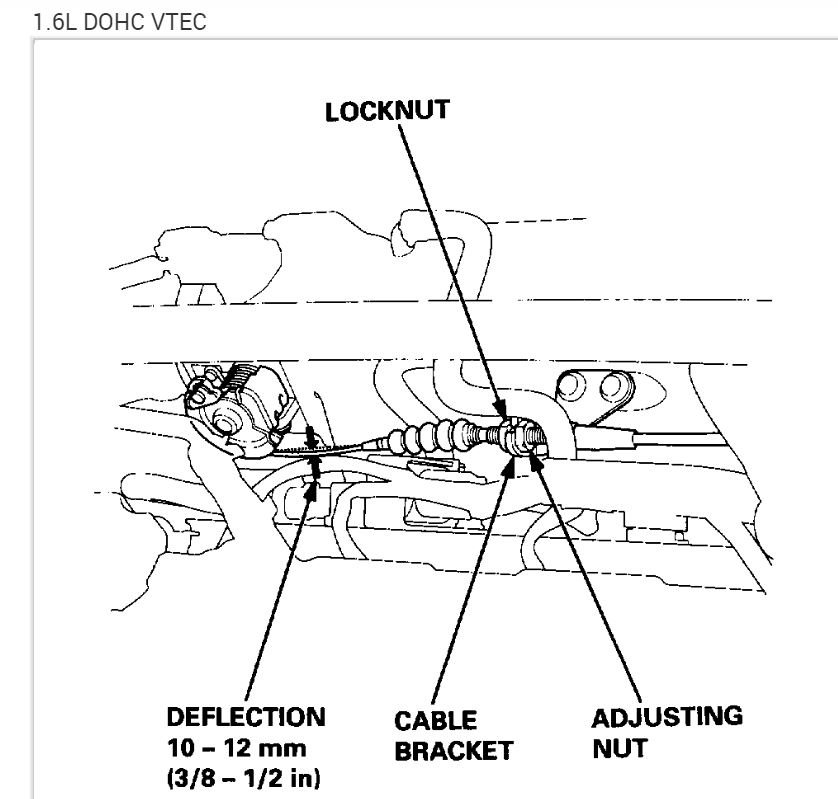 1.6L DOHC VTEC

LOCKNUT

DEFLECTION
10 – 12 mm
(3/8 – 1/2 in)

CABLE
BRACKET

ADJUSTING
NUT