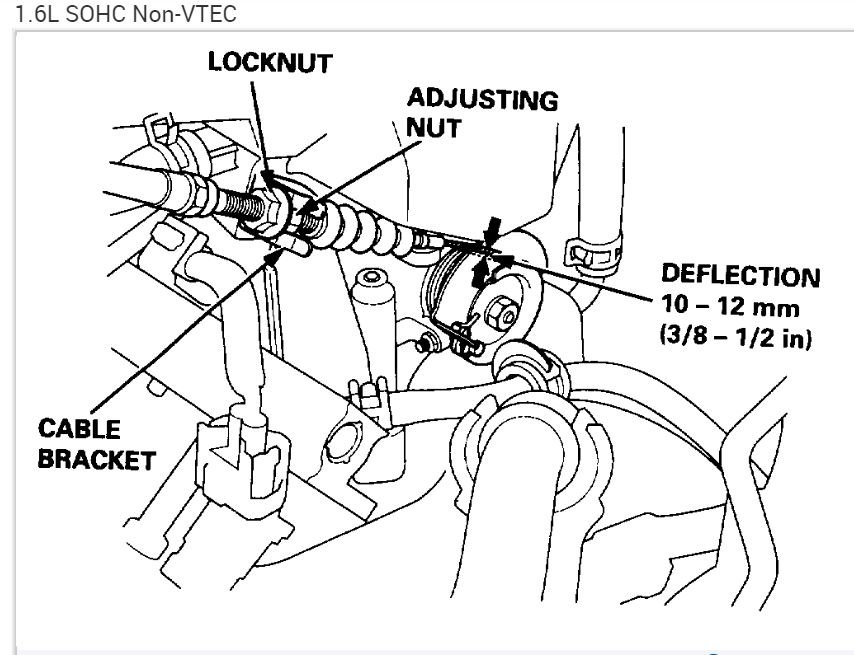 1.6L SOHC Non-VTEC

LOCKNUT

ADJUSTING NUT

DEFLECTION
10 – 12 mm
(3/8 – 1/2 in)

CABLE BRACKET