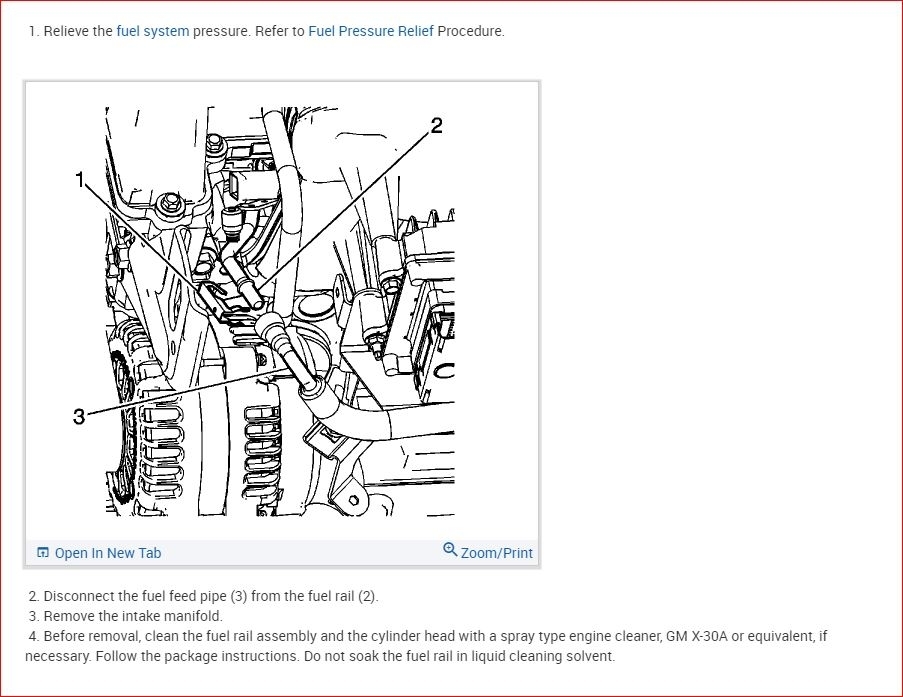 1. Relieve the fuel system pressure. Refer to Fuel Pressure Relief Procedure.

2

1

3

Open In New Tab

Zoom/Print

2. Disconnect the fuel feed pipe (3) from the fuel rail (2).
3. Remove the intake manifold.
4. Before removal, clean the fuel rail assembly and the cylinder head with a spray type engine cleaner, GM X-30A or equivalent, if necessary. Follow the package instructions. Do not soak the fuel rail in liquid cleaning solvent.