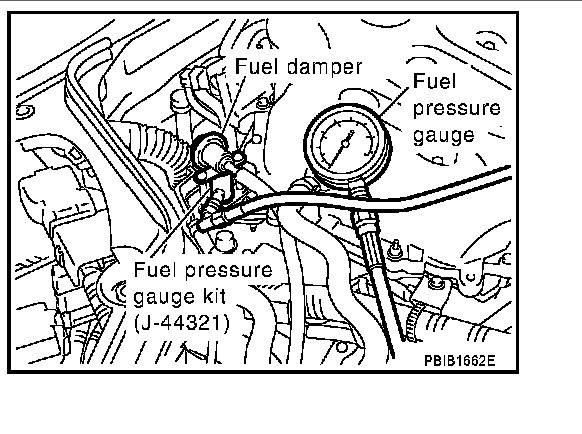 Fuel damper

Fuel pressure gauge

Fuel pressure gauge kit (J-44321)

PBIB1662E