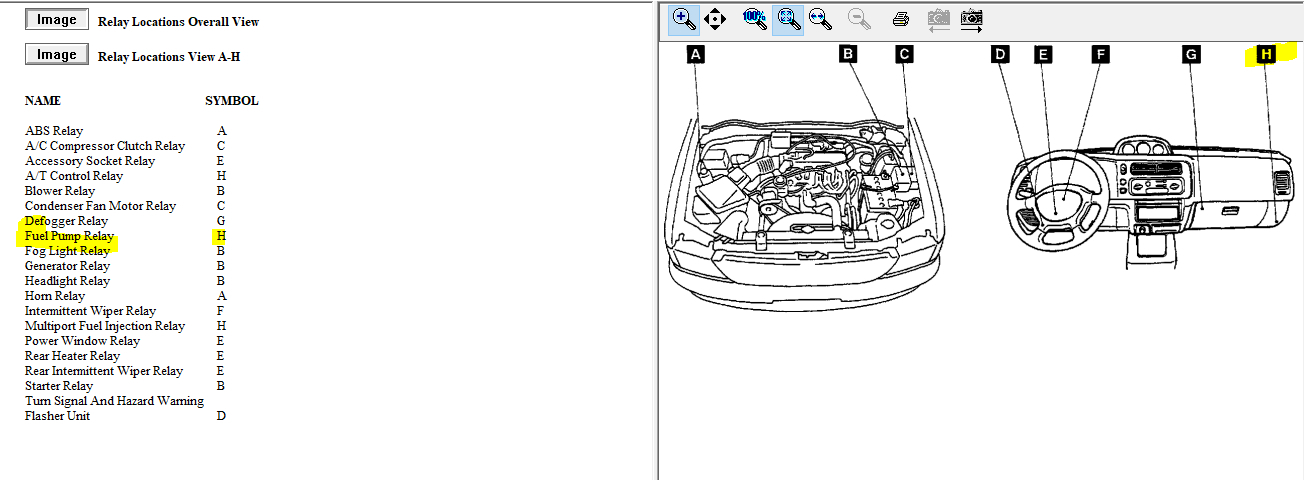 Image Relay Locations Overall View

Image Relay Locations View A-H

| NAME | SYMBOL |
|---|---|
| ABS Relay | A |
| A/C Compressor Clutch Relay | C |
| Accessory Socket Relay | E |
| A/T Control Relay | H |
| Blower Relay | B |
| Condenser Fan Motor Relay | C |
| Defogger Relay | G |
| Fuel Pump Relay | H |
| Fog Light Relay | B |
| Generator Relay | B |
| Headlight Relay | B |
| Horn Relay | A |
| Intermittent Wiper Relay | F |
| Multiport Fuel Injection Relay | H |
| Power Window Relay | E |
| Rear Heater Relay | E |
| Rear Intermittent Wiper Relay | E |
| Starter Relay | B |
| Turn Signal And Hazard Warning Flasher Unit | D |

100%

A B C D E F G H