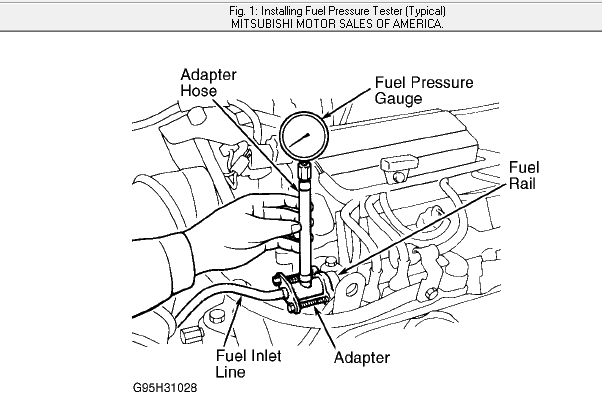 Fig. 1: Installing Fuel Pressure Tester (Typical)
MITSUBISHI MOTOR SALES OF AMERICA.

Adapter Hose

Fuel Pressure Gauge

Fuel Rail

Fuel Inlet Line

Adapter

G95H31028