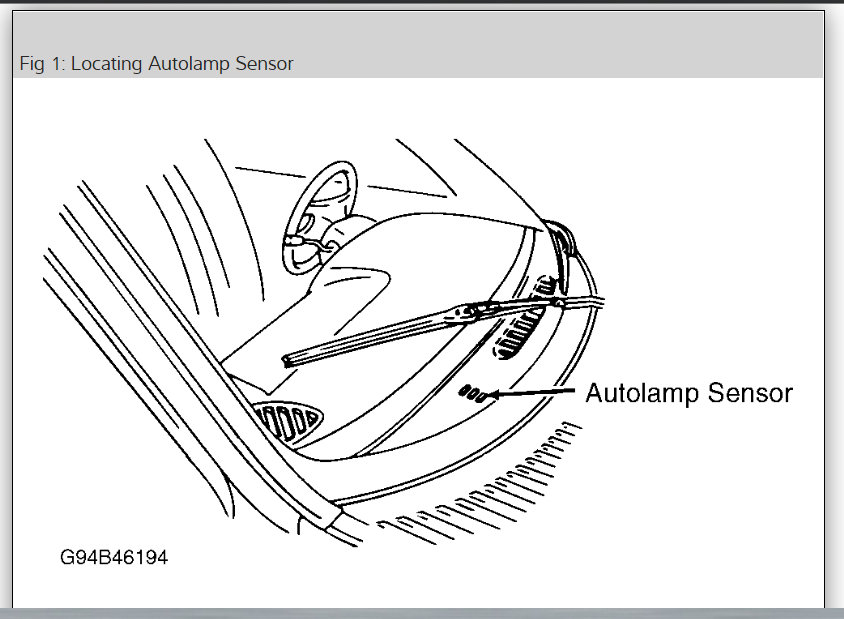 Fig 1: Locating Autolamp Sensor

Autolamp Sensor

G94B46194