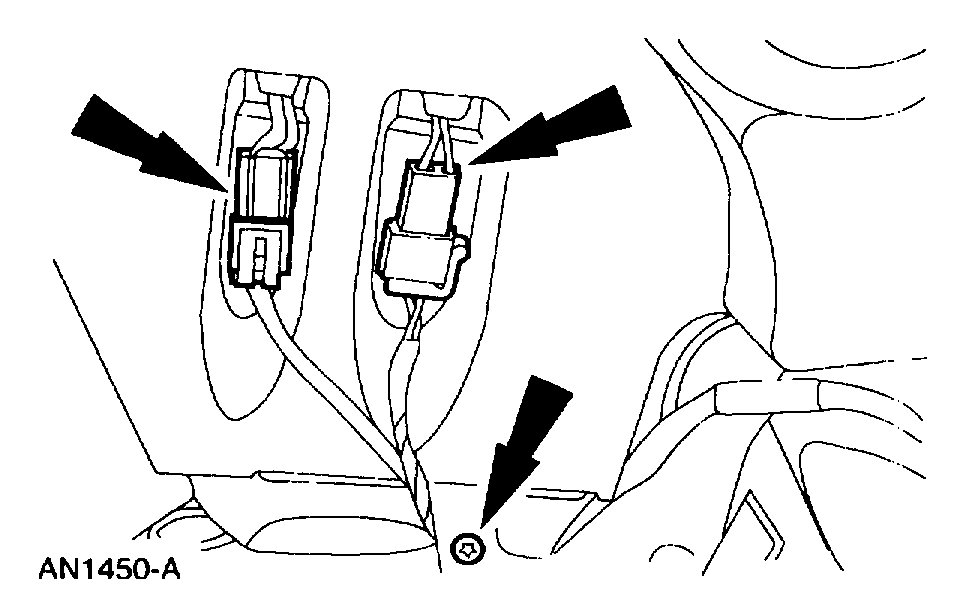 AN1450-A