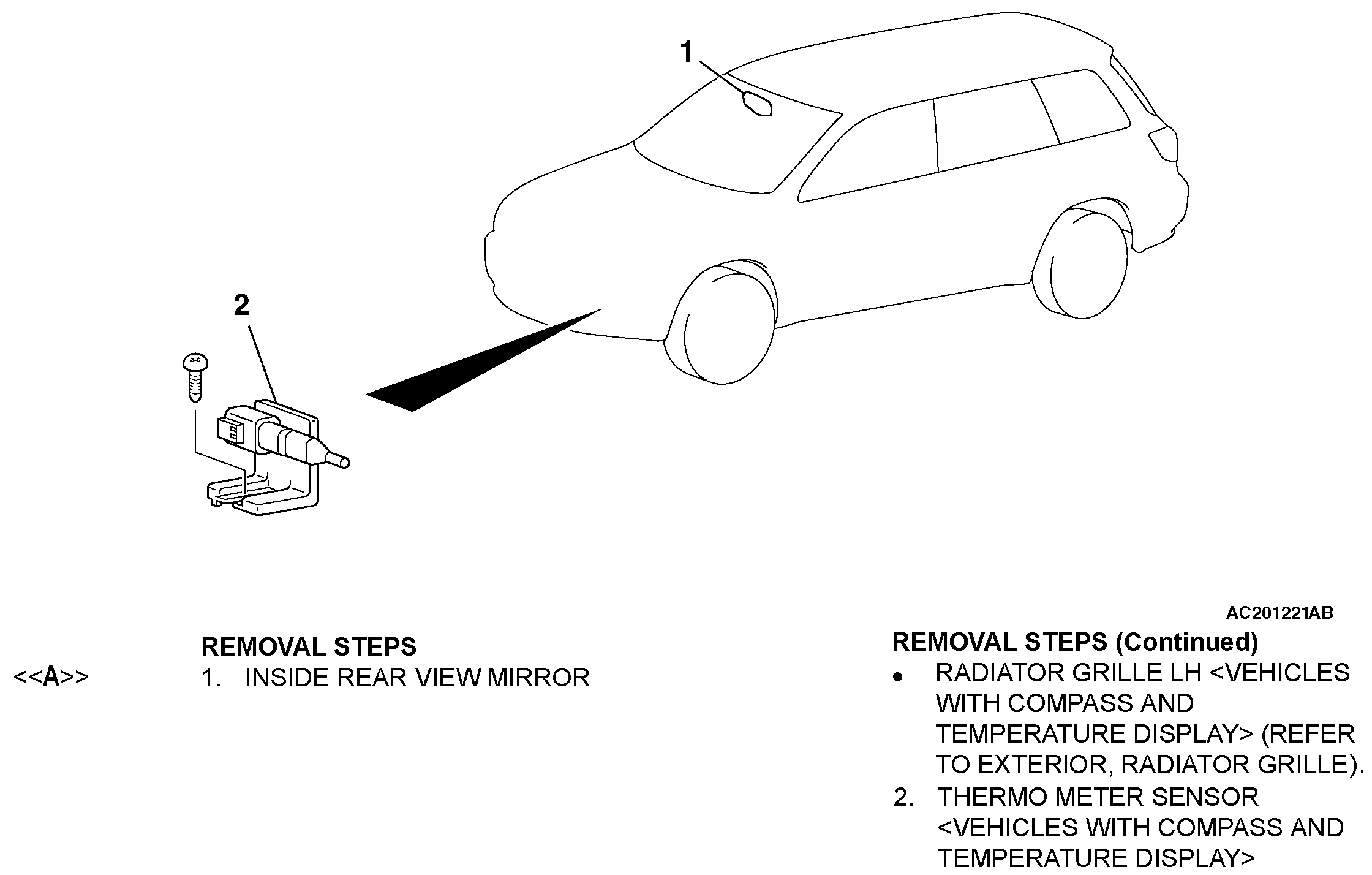 1

2

AC201221AB

REMOVAL STEPS

<<A>> 1. INSIDE REAR VIEW MIRROR

REMOVAL STEPS (Continued)

• RADIATOR GRILLE LH <VEHICLES WITH COMPASS AND TEMPERATURE DISPLAY> (REFER TO EXTERIOR, RADIATOR GRILLE).

2. THERMO METER SENSOR <VEHICLES WITH COMPASS AND TEMPERATURE DISPLAY>