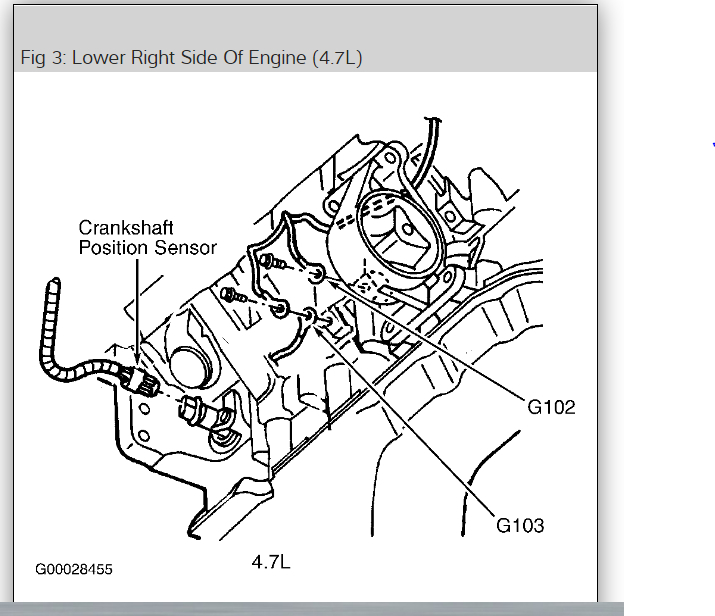 Fig 3: Lower Right Side Of Engine (4.7L)

Crankshaft Position Sensor

G102

G103

G00028455

4.7L