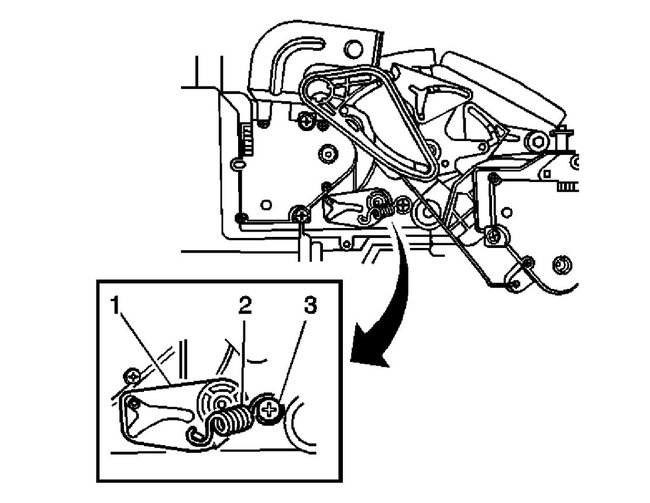 1
2
3