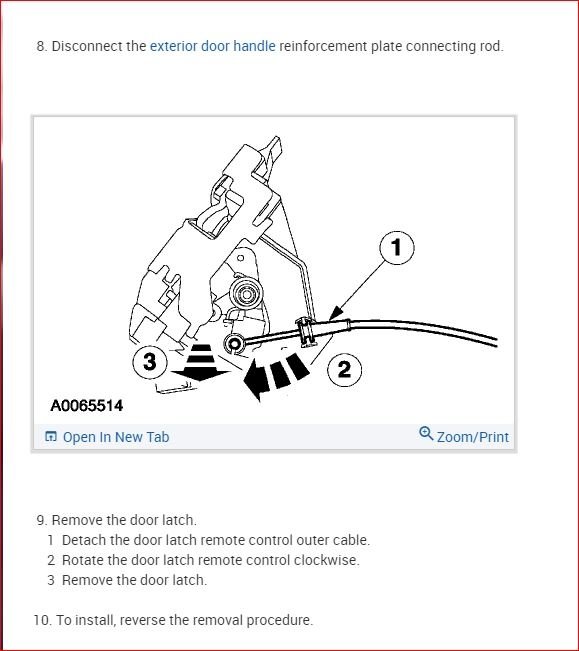 8. Disconnect the exterior door handle reinforcement plate connecting rod.

1
2
3
A0065514

Open In New Tab
Zoom/Print

9. Remove the door latch.
1 Detach the door latch remote control outer cable.
2 Rotate the door latch remote control clockwise.
3 Remove the door latch.

10. To install, reverse the removal procedure.