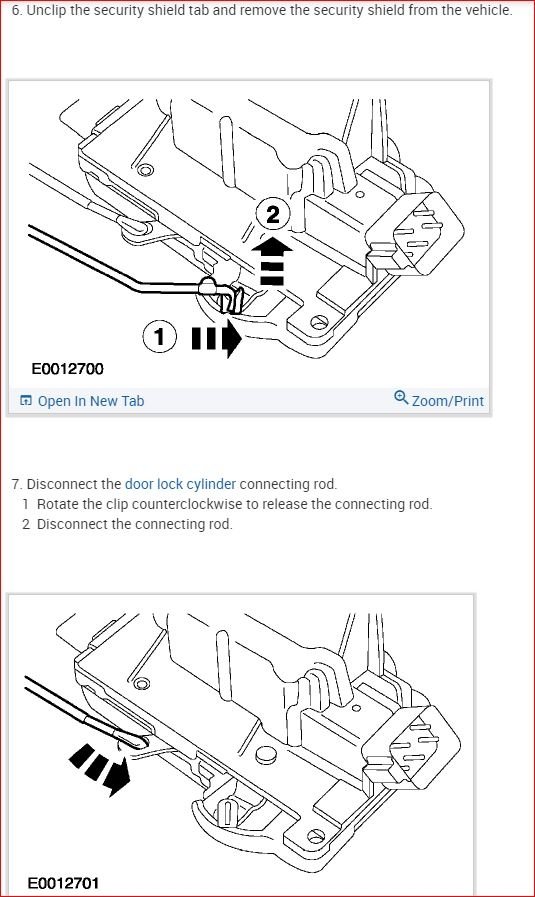 6. Unclip the security shield tab and remove the security shield from the vehicle.

2

1

E0012700

Open In New Tab

Zoom/Print

7. Disconnect the door lock cylinder connecting rod.
1 Rotate the clip counterclockwise to release the connecting rod.
2 Disconnect the connecting rod.

E0012701