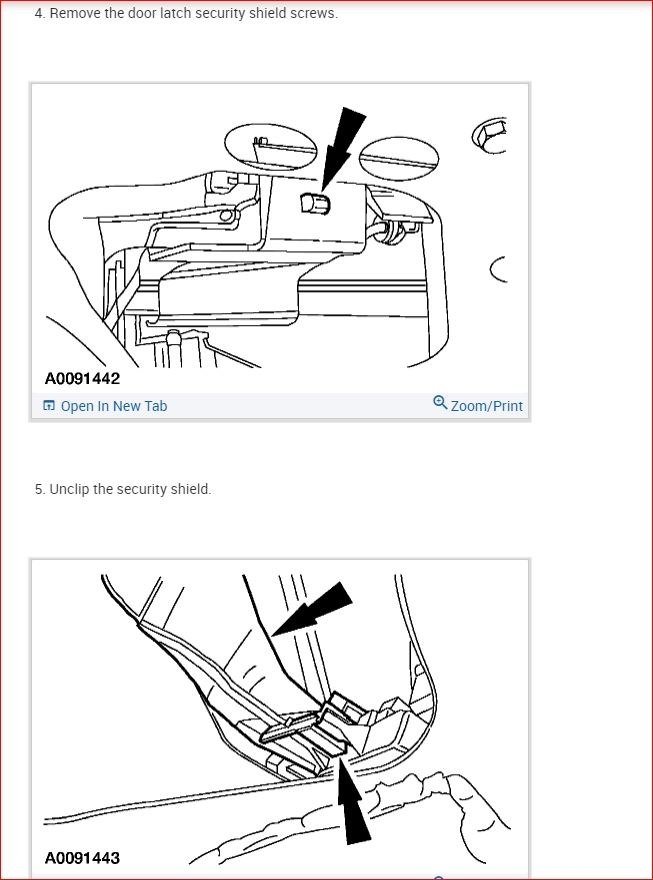 4. Remove the door latch security shield screws.

A0091442

Open In New Tab

Zoom/Print

5. Unclip the security shield.

A0091443