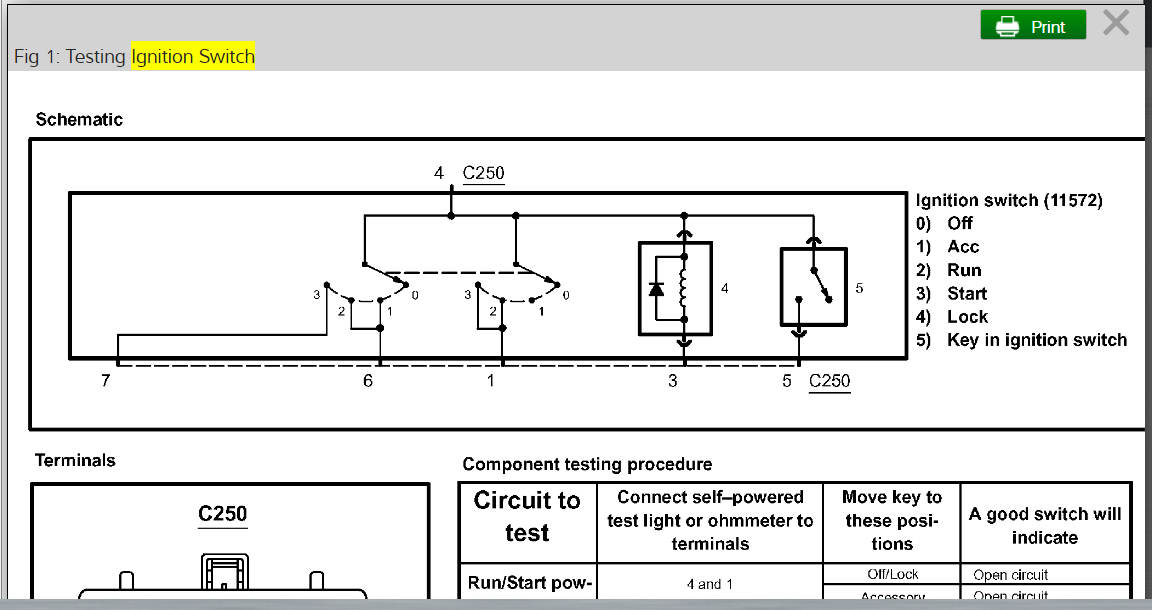 Print

Fig 1: Testing Ignition Switch

Schematic

4 C250

3 2 1 0 3 2 1 0 4 5

7 6 1 3 5 C250

Ignition switch (11572)
0) Off
1) Acc
2) Run
3) Start
4) Lock
5) Key in ignition switch

Terminals

C250

Component testing procedure

| Circuit to test | Connect self–powered test light or ohmmeter to terminals | Move key to these positions | A good switch will indicate |
|---|---|---|---|
| Run/Start pow- | 4 and 1 | Off/Lock | Open circuit |
| | | Accessory | Open circuit |