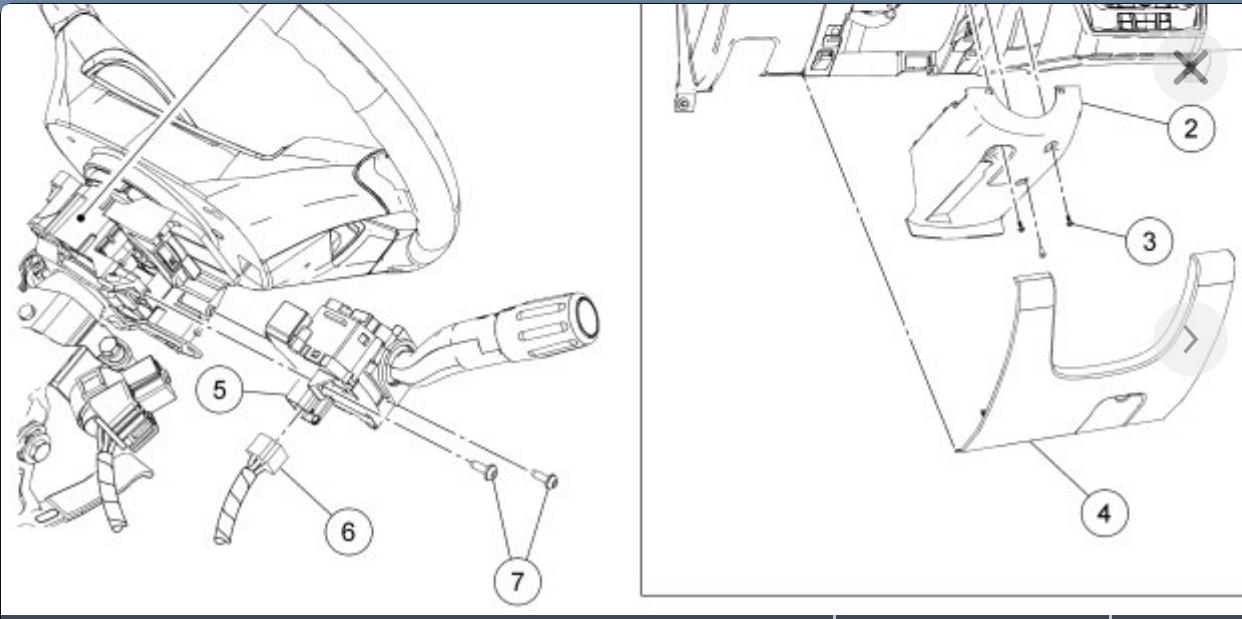 5
6
7
2
3
4