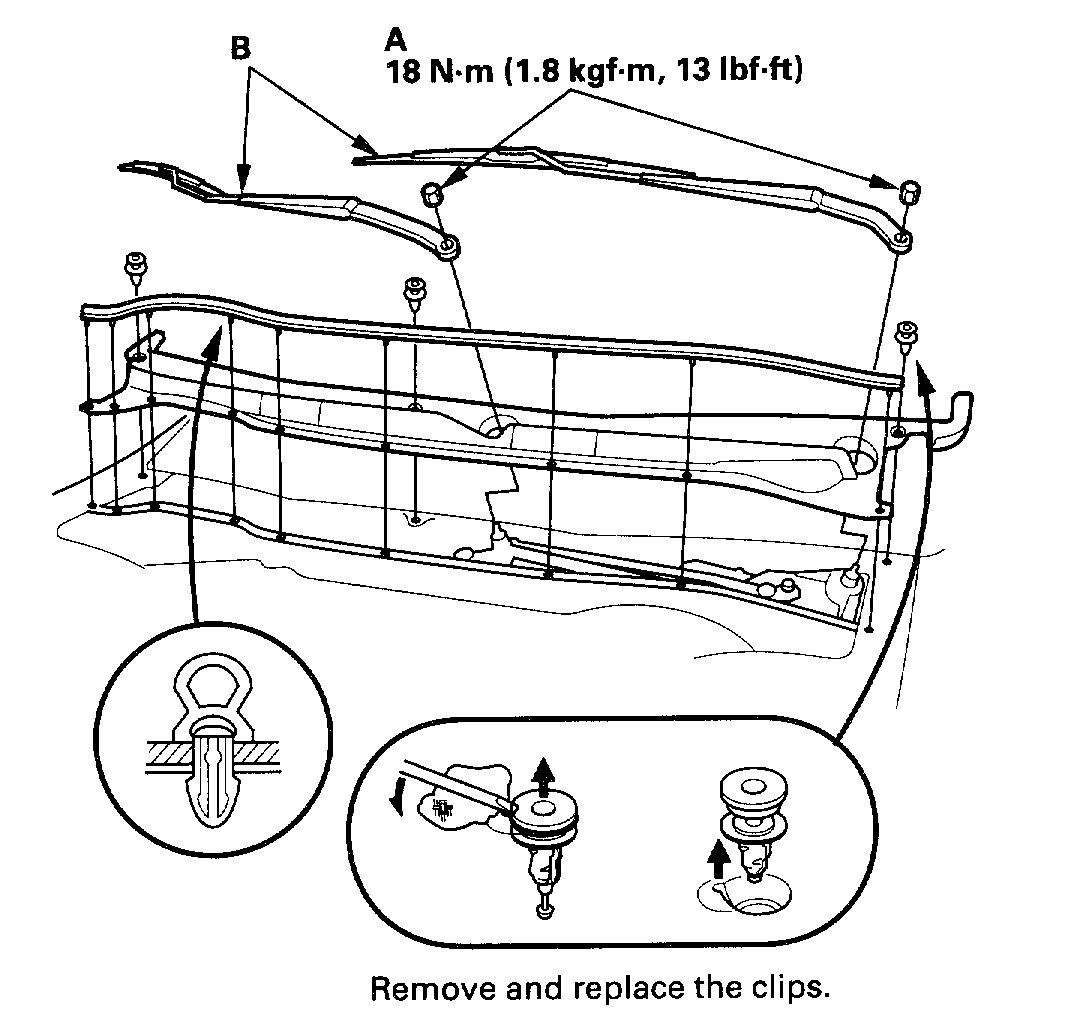 B

A
18 N·m (1.8 kgf·m, 13 lbf·ft)

Remove and replace the clips.