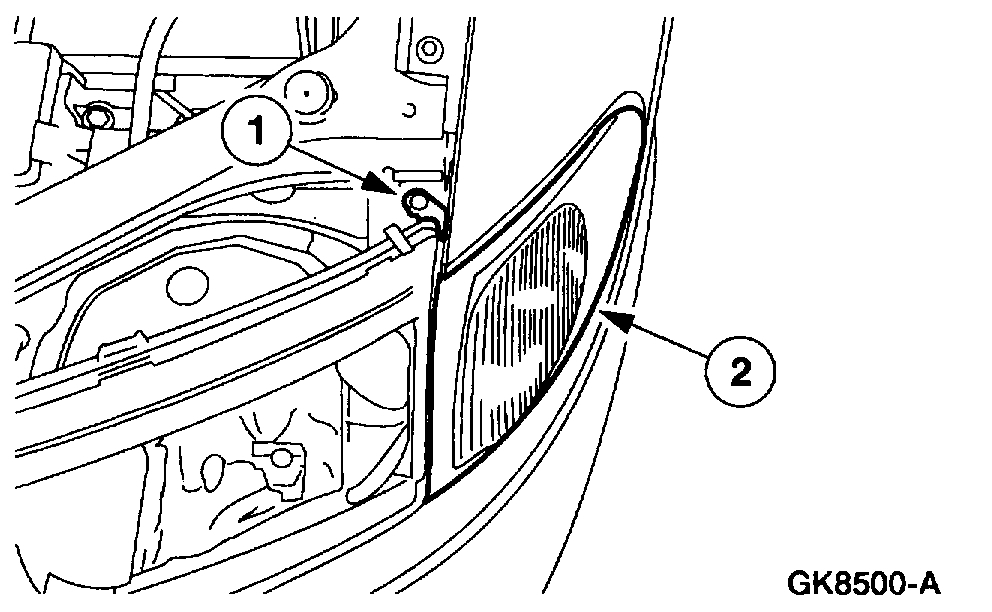 1

2

GK8500-A