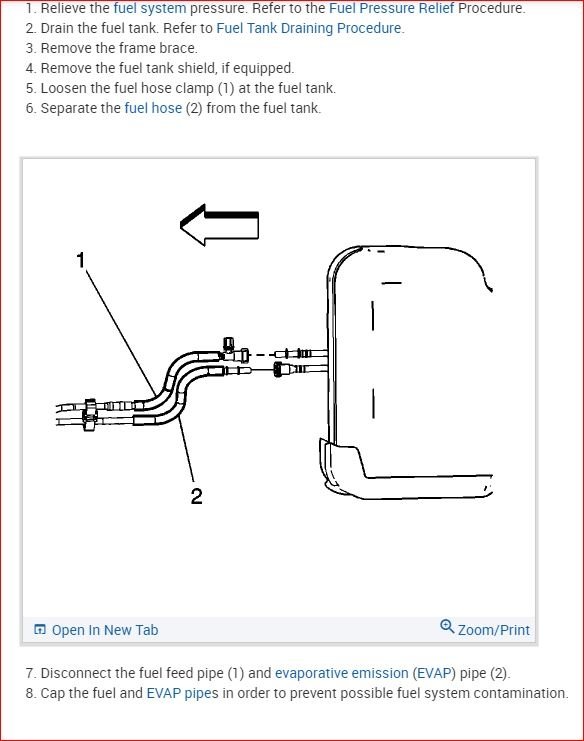 1. Relieve the fuel system pressure. Refer to the Fuel Pressure Relief Procedure.
2. Drain the fuel tank. Refer to Fuel Tank Draining Procedure.
3. Remove the frame brace.
4. Remove the fuel tank shield, if equipped.
5. Loosen the fuel hose clamp (1) at the fuel tank.
6. Separate the fuel hose (2) from the fuel tank.

1

2

Open In New Tab

Zoom/Print

7. Disconnect the fuel feed pipe (1) and evaporative emission (EVAP) pipe (2).
8. Cap the fuel and EVAP pipes in order to prevent possible fuel system contamination.