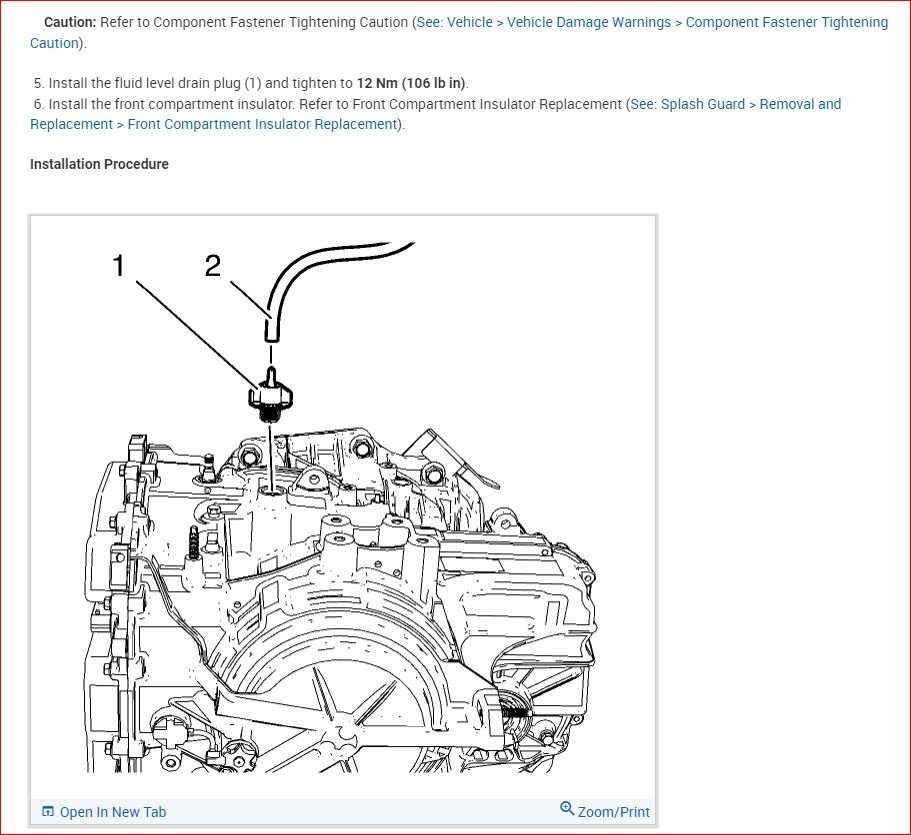 Caution: Refer to Component Fastener Tightening Caution (See: Vehicle > Vehicle Damage Warnings > Component Fastener Tightening Caution).

5. Install the fluid level drain plug (1) and tighten to 12 Nm (106 lb in).
6. Install the front compartment insulator. Refer to Front Compartment Insulator Replacement (See: Splash Guard > Removal and Replacement > Front Compartment Insulator Replacement).

Installation Procedure

1
2

Open In New Tab
Zoom/Print