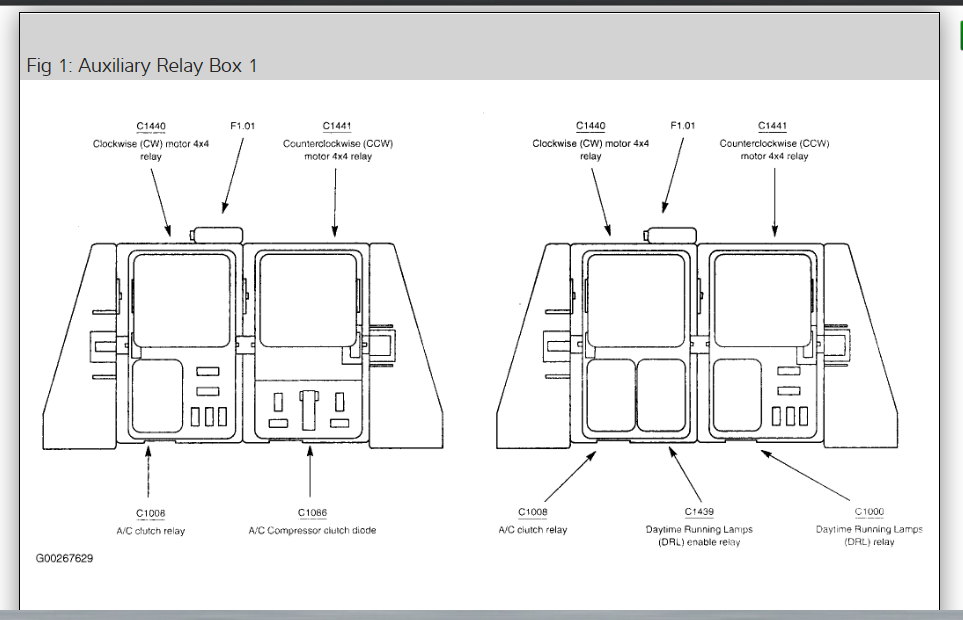 Fig 1: Auxiliary Relay Box 1

C1440
Clockwise (CW) motor 4x4 relay

F1.01

C1441
Counterclockwise (CCW) motor 4x4 relay

C1008
A/C clutch relay

C1086
A/C Compressor clutch diode

C1440
Clockwise (CW) motor 4x4 relay

F1.01

C1441
Counterclockwise (CCW) motor 4x4 relay

C1008
A/C clutch relay

C1439
Daytime Running Lamps (DRL) enable relay

C1000
Daytime Running Lamps (DRL) relay

G00267629