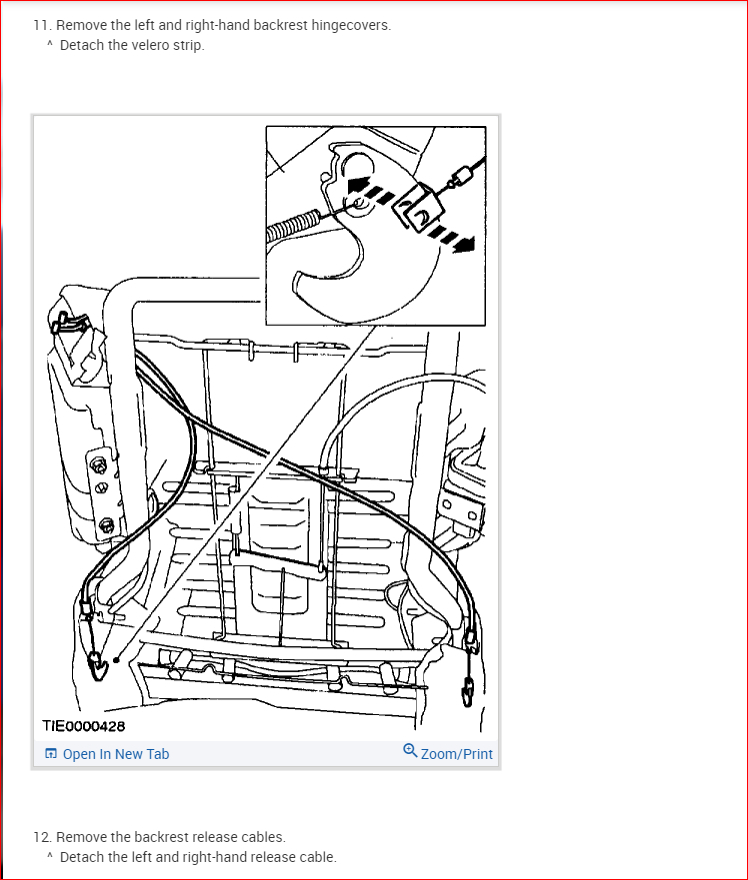 11. Remove the left and right-hand backrest hingecovers.
^ Detach the velero strip.

TIE0000428

Open In New Tab

Zoom/Print

12. Remove the backrest release cables.
^ Detach the left and right-hand release cable.