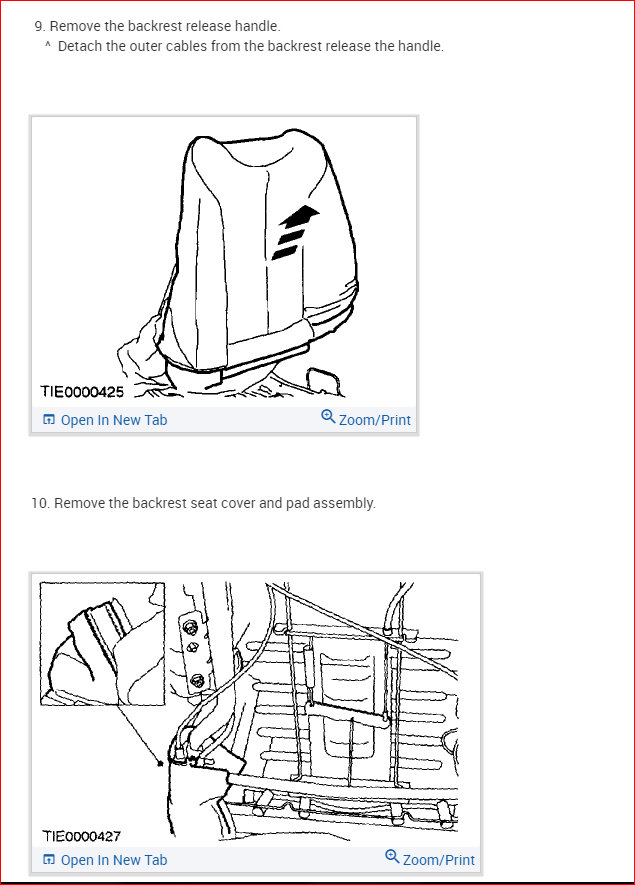 9. Remove the backrest release handle.
^ Detach the outer cables from the backrest release the handle.

TIE0000425
Open In New Tab
Zoom/Print

10. Remove the backrest seat cover and pad assembly.

TIE0000427
Open In New Tab
Zoom/Print