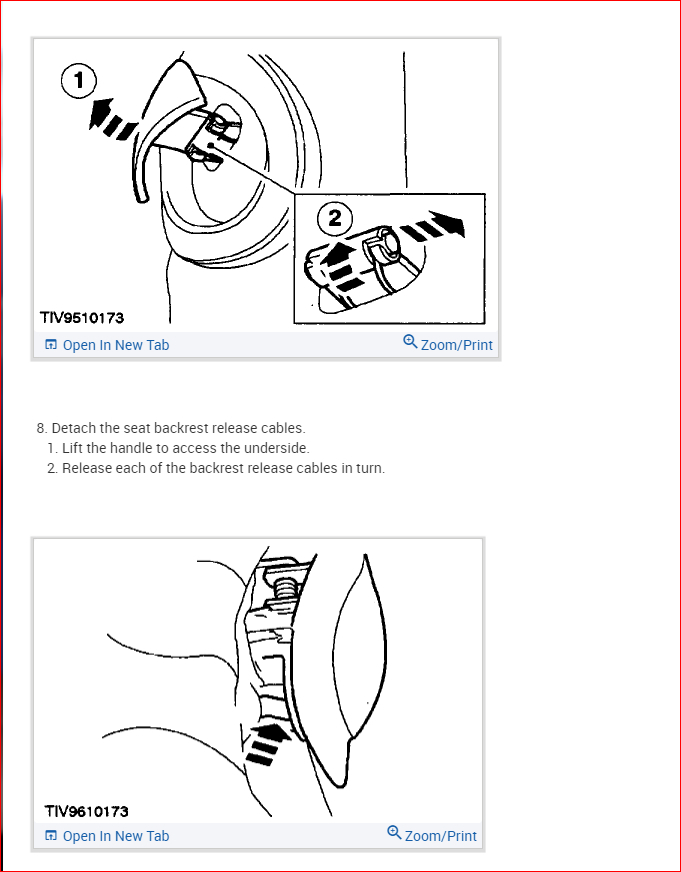 1

2

TIV9510173

Open In New Tab

Zoom/Print

8. Detach the seat backrest release cables.
1. Lift the handle to access the underside.
2. Release each of the backrest release cables in turn.

TIV9610173

Open In New Tab

Zoom/Print