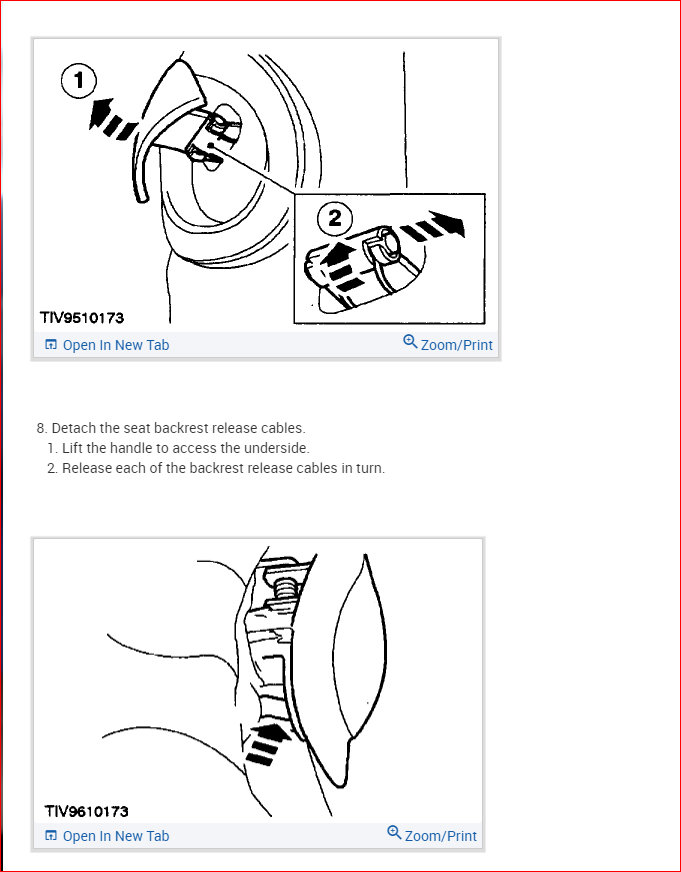 1

2

TIV9510173

Open In New Tab

Zoom/Print

8. Detach the seat backrest release cables.
1. Lift the handle to access the underside.
2. Release each of the backrest release cables in turn.

TIV9610173

Open In New Tab

Zoom/Print