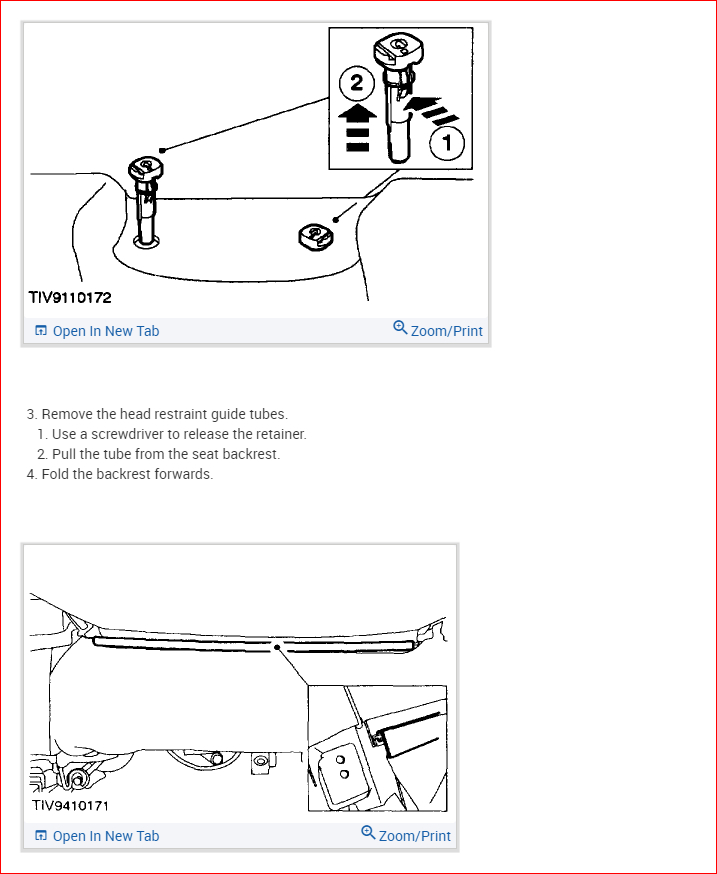 2

1

TIV9110172

Open In New Tab

Zoom/Print

3. Remove the head restraint guide tubes.
1. Use a screwdriver to release the retainer.
2. Pull the tube from the seat backrest.
4. Fold the backrest forwards.

TIV9410171

Open In New Tab

Zoom/Print