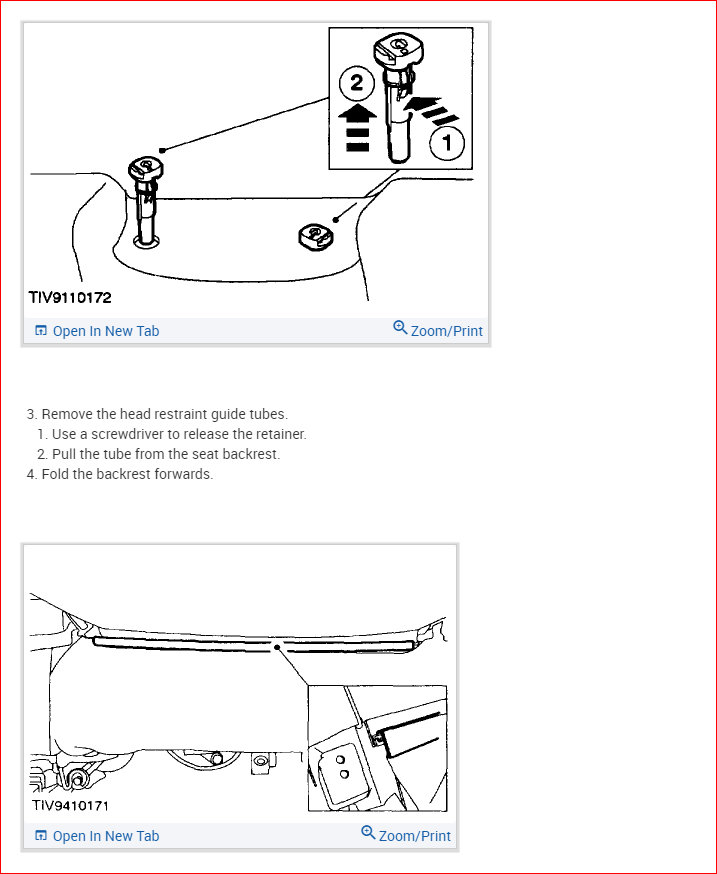 2

1

TIV9110172

Open In New Tab

Zoom/Print

3. Remove the head restraint guide tubes.
1. Use a screwdriver to release the retainer.
2. Pull the tube from the seat backrest.
4. Fold the backrest forwards.

TIV9410171

Open In New Tab

Zoom/Print