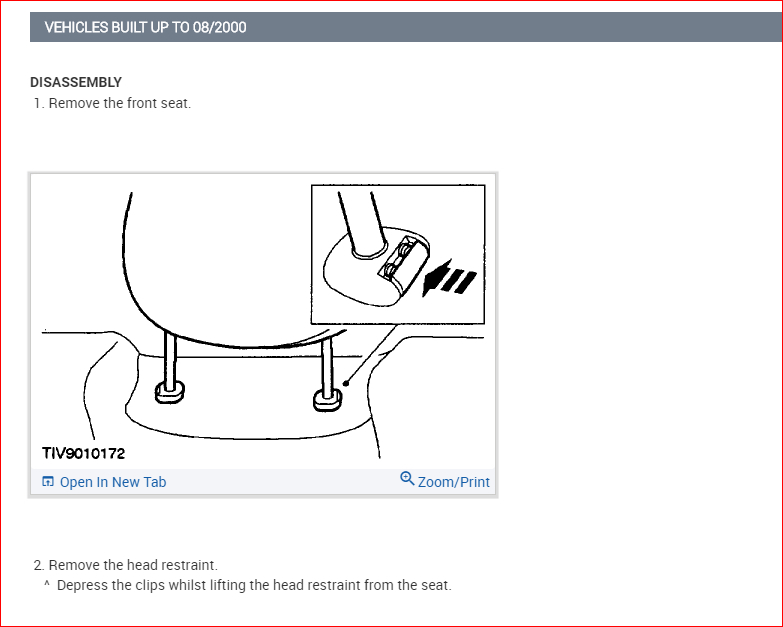 VEHICLES BUILT UP TO 08/2000

DISASSEMBLY

1. Remove the front seat.

TIV9010172

Open In New Tab

Zoom/Print

2. Remove the head restraint.

^ Depress the clips whilst lifting the head restraint from the seat.