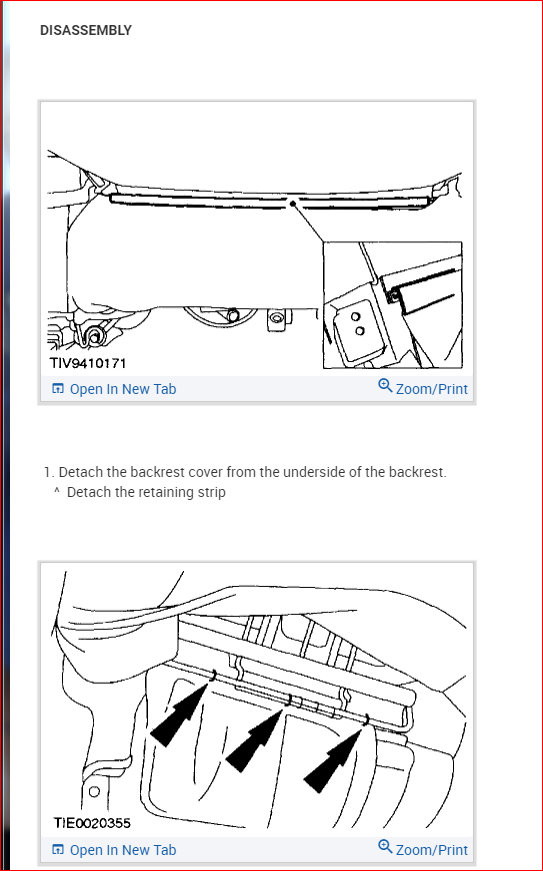 DISASSEMBLY

TIV9410171

Open In New Tab

Zoom/Print

1. Detach the backrest cover from the underside of the backrest.
^ Detach the retaining strip

TIE0020355

Open In New Tab

Zoom/Print