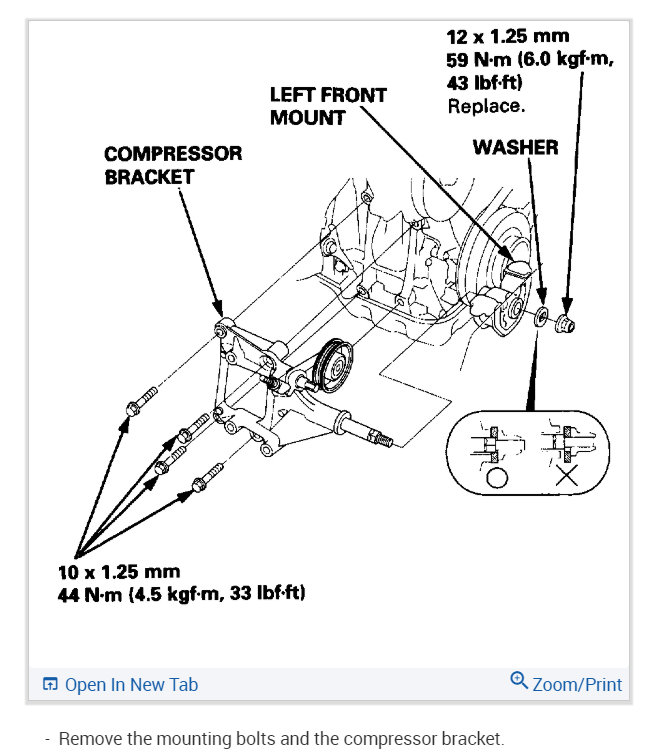 12 x 1.25 mm
59 N·m (6.0 kgf·m, 43 lbf·ft)
Replace.

LEFT FRONT MOUNT

WASHER

COMPRESSOR BRACKET

10 x 1.25 mm
44 N·m (4.5 kgf·m, 33 lbf·ft)

Open In New Tab

Zoom/Print

- Remove the mounting bolts and the compressor bracket.