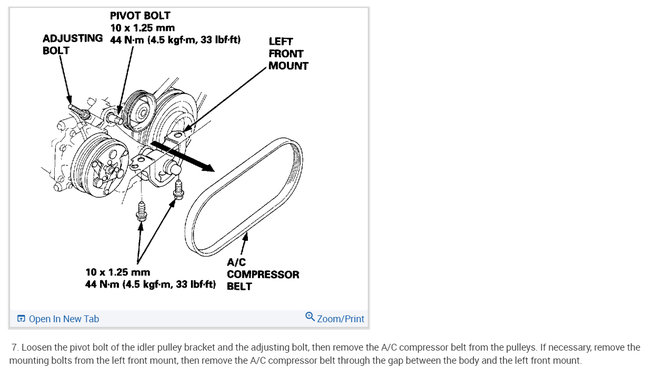 PIVOT BOLT
10 x 1.25 mm
44 N·m (4.5 kgf·m, 33 lbf·ft)

ADJUSTING BOLT

LEFT FRONT MOUNT

10 x 1.25 mm
44 N·m (4.5 kgf·m, 33 lbf·ft)

A/C COMPRESSOR BELT

Open In New Tab

Zoom/Print

7. Loosen the pivot bolt of the idler pulley bracket and the adjusting bolt, then remove the A/C compressor belt from the pulleys. If necessary, remove the mounting bolts from the left front mount, then remove the A/C compressor belt through the gap between the body and the left front mount.