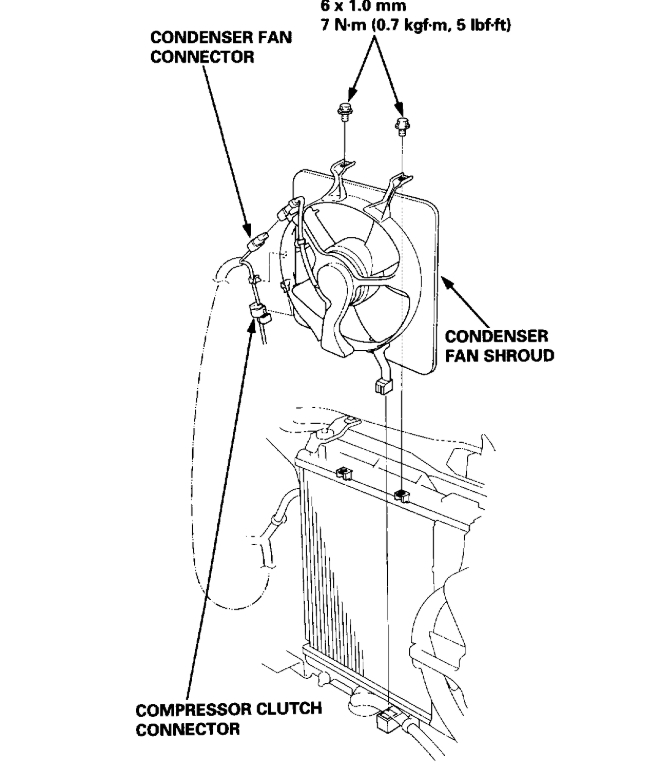 6 x 1.0 mm
7 N·m (0.7 kgf·m, 5 lbf·ft)

CONDENSER FAN CONNECTOR

CONDENSER FAN SHROUD

COMPRESSOR CLUTCH CONNECTOR