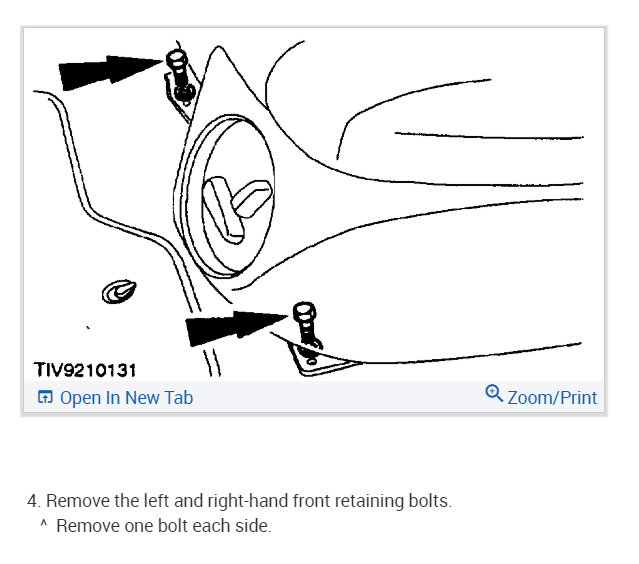 TIV9210131

Open In New Tab

Zoom/Print

4. Remove the left and right-hand front retaining bolts.

^ Remove one bolt each side.