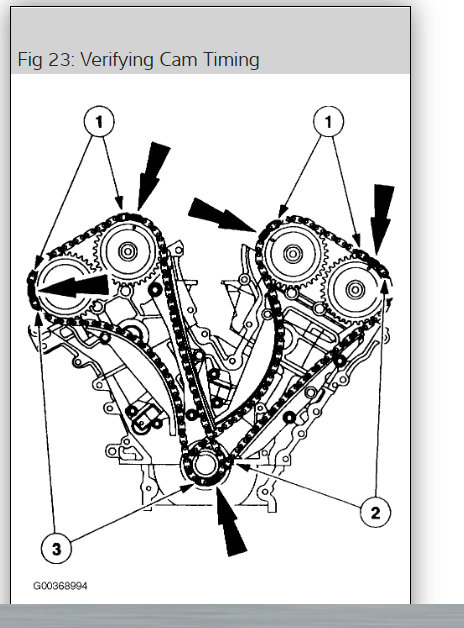 Fig 23: Verifying Cam Timing

1

1

2

3

G00368994