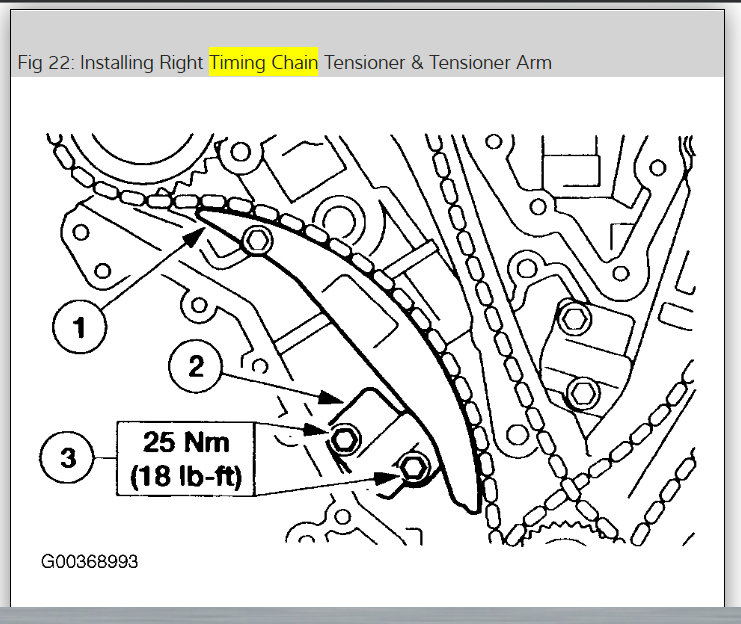 Fig 22: Installing Right Timing Chain Tensioner & Tensioner Arm

1

2

3

25 Nm
(18 lb-ft)

G00368993