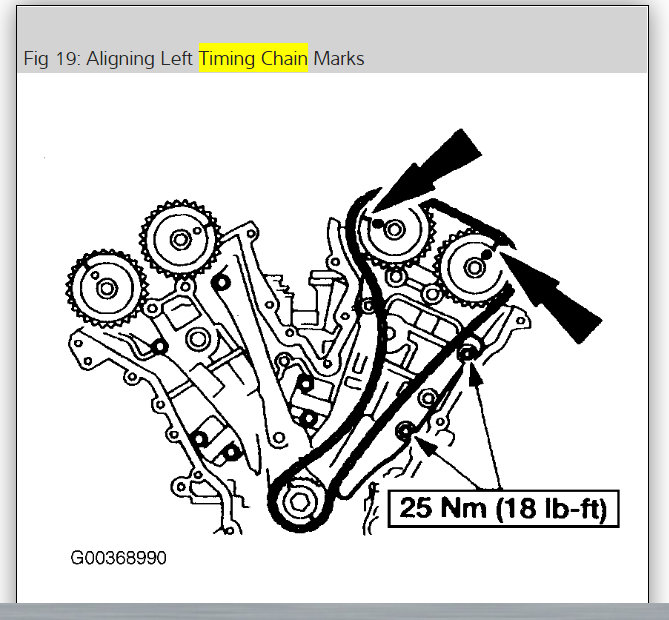 Fig 19: Aligning Left Timing Chain Marks

25 Nm (18 lb-ft)

G00368990