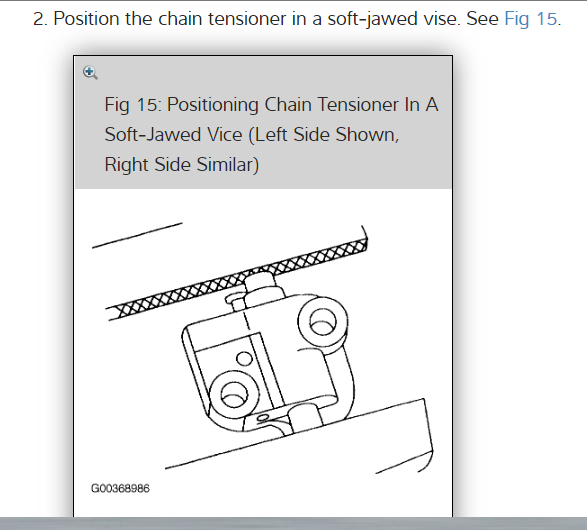 2. Position the chain tensioner in a soft-jawed vise. See Fig 15.

Fig 15: Positioning Chain Tensioner In A Soft-Jawed Vice (Left Side Shown, Right Side Similar)

G00368986