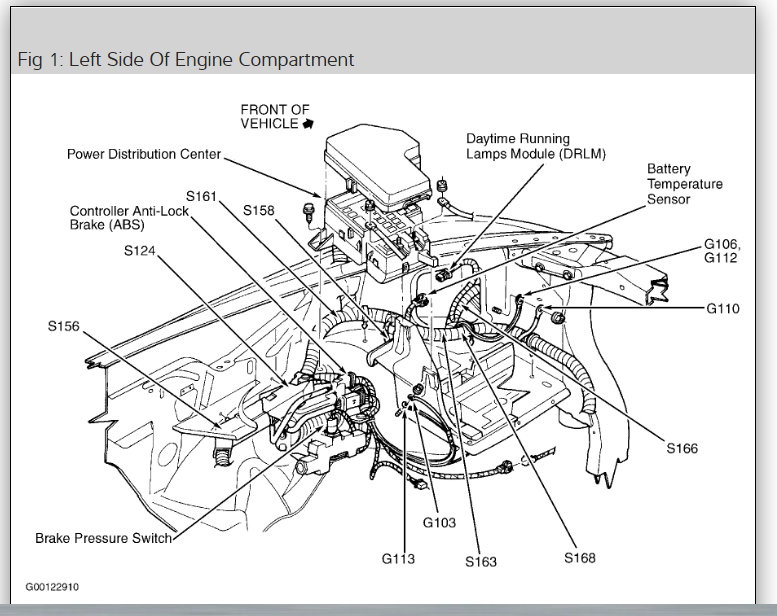 Fig 1: Left Side Of Engine Compartment

FRONT OF VEHICLE

Power Distribution Center

Daytime Running Lamps Module (DRLM)

Battery Temperature Sensor

S161

Controller Anti-Lock Brake (ABS)

S158

S124

G106, G112

G110

S156

S166

Brake Pressure Switch

G103

G113

S163

S168

G00122910