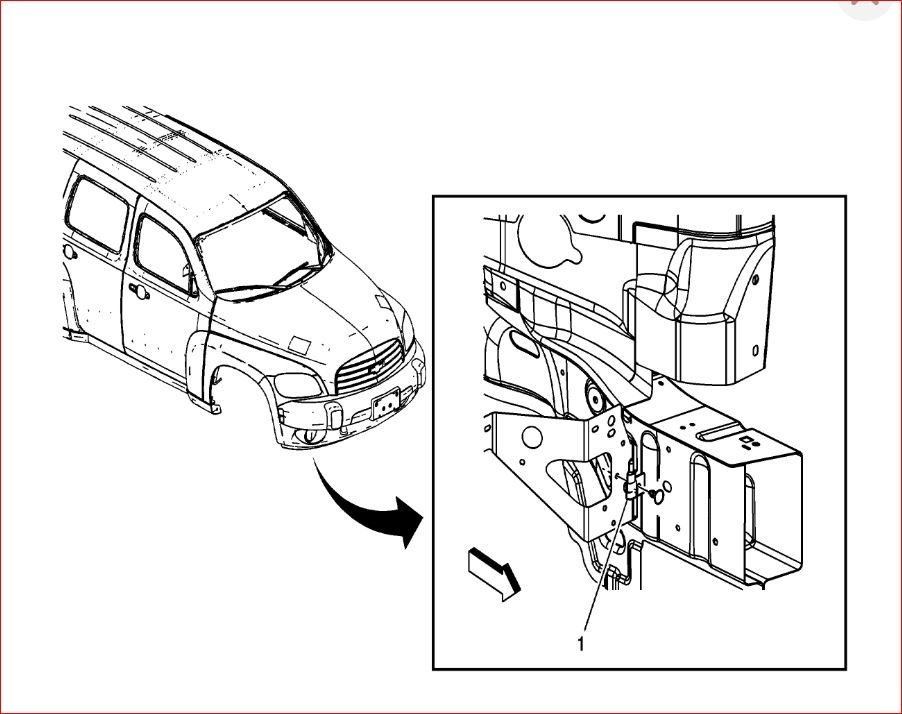 1