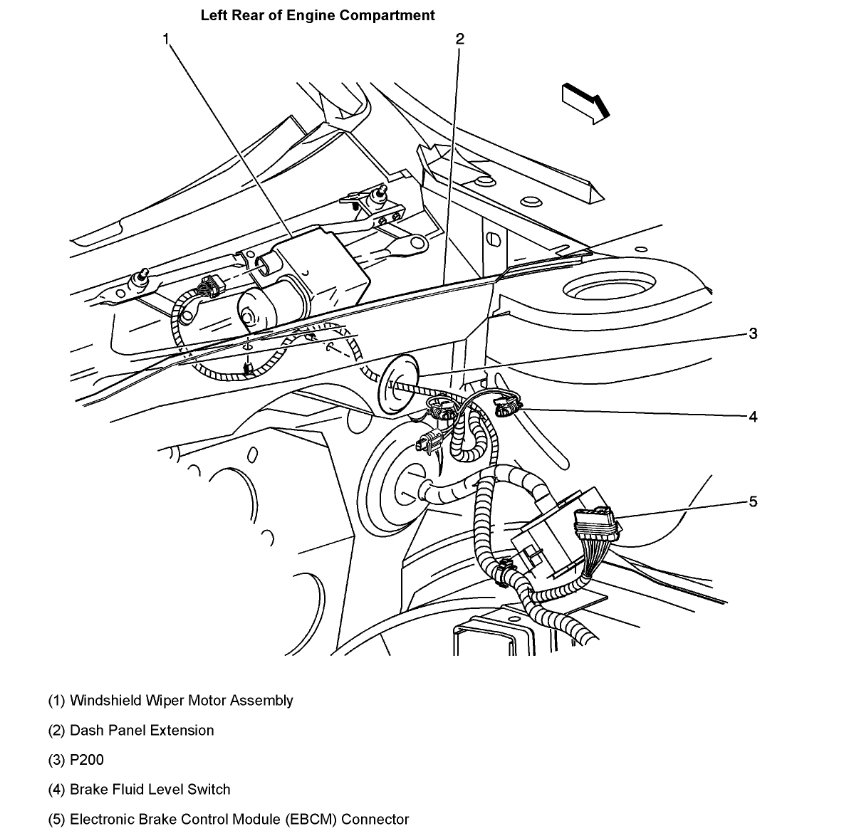 Left Rear of Engine Compartment

1

2

3

4

5

(1) Windshield Wiper Motor Assembly

(2) Dash Panel Extension

(3) P200

(4) Brake Fluid Level Switch

(5) Electronic Brake Control Module (EBCM) Connector